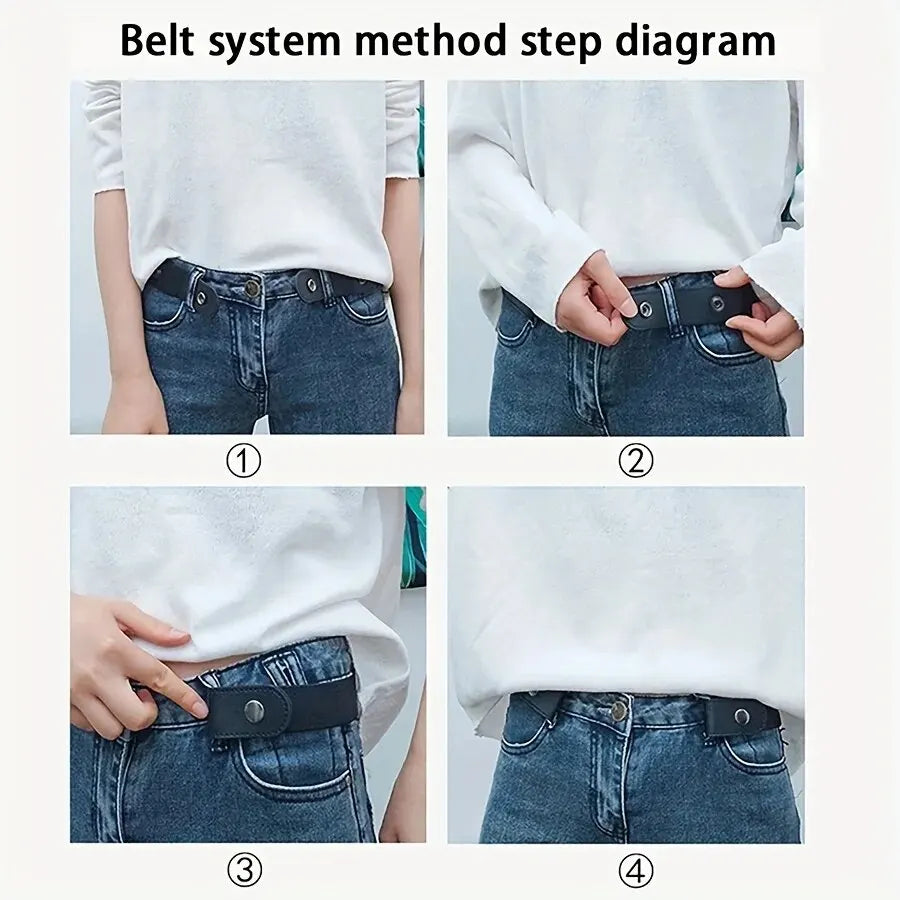 Belt system method step diagram

①

②

③

④