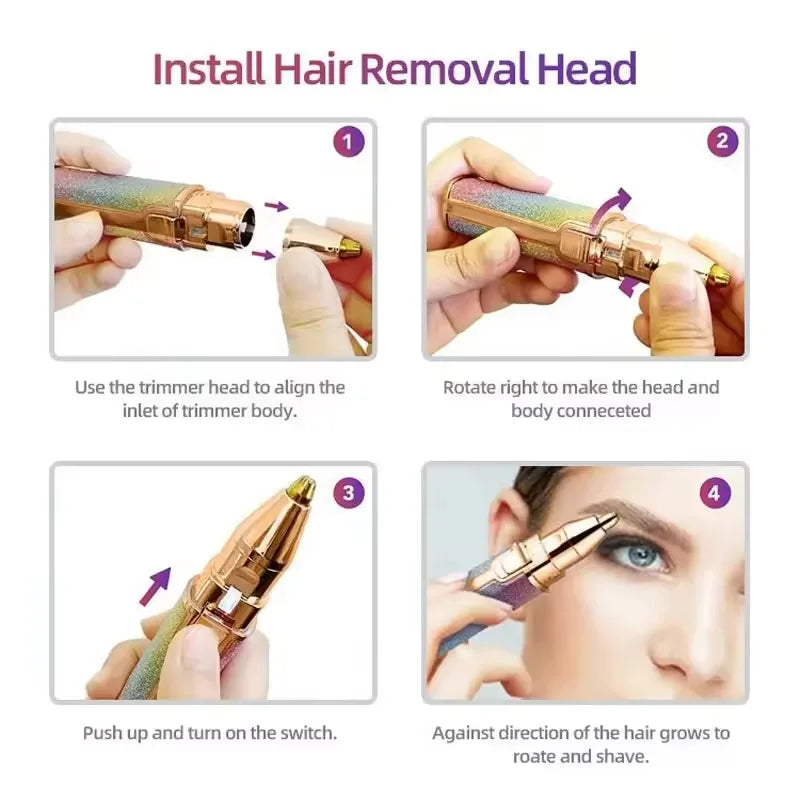 Install Hair Removal Head

1

Use the trimmer head to align the inlet of trimmer body.

2

Rotate right to make the head and body conneceted

3

Push up and turn on the switch.

4

Against direction of the hair grows to roate and shave.