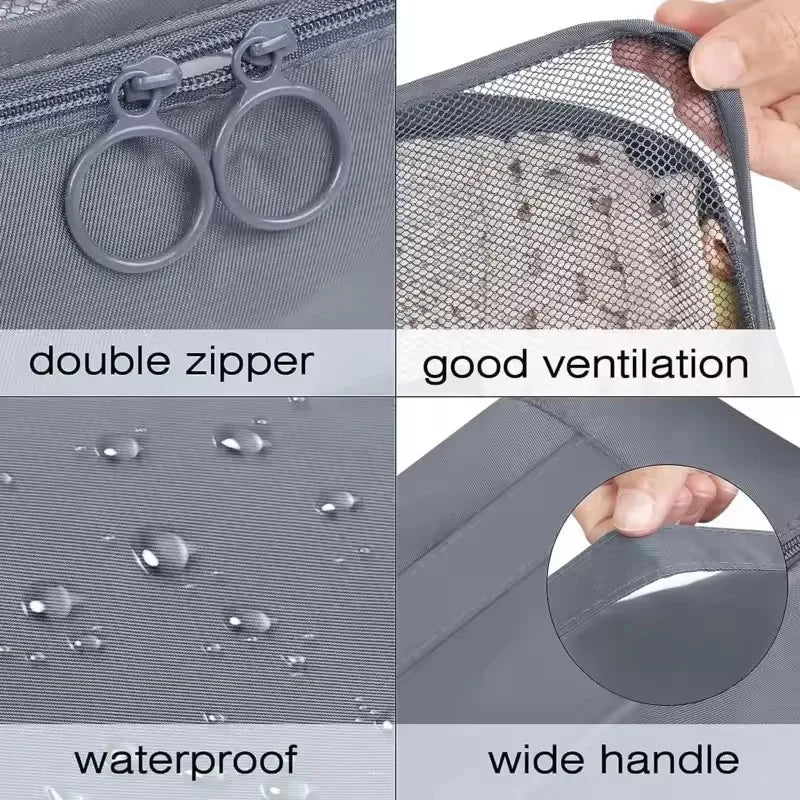 double zipper

good ventilation

waterproof

wide handle