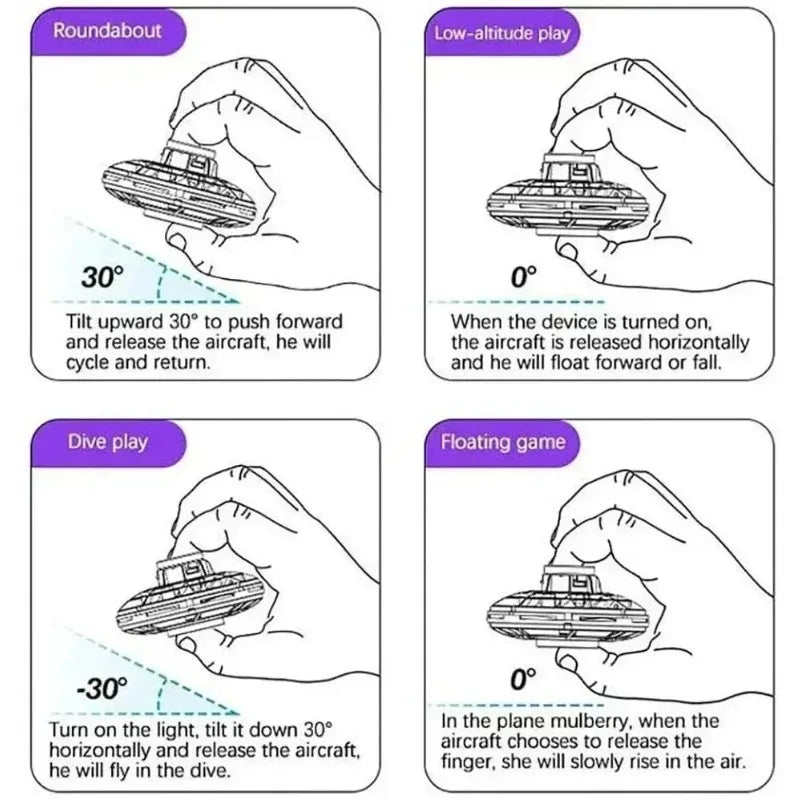 Roundabout

30°

Tilt upward 30° to push forward and release the aircraft, he will cycle and return.

Low-altitude play

0°

When the device is turned on, the aircraft is released horizontally and he will float forward or fall.

Dive play

-30°

Turn on the light, tilt it down 30° horizontally and release the aircraft, he will fly in the dive.

Floating game

0°

In the plane mulberry, when the aircraft chooses to release the finger, she will slowly rise in the air.