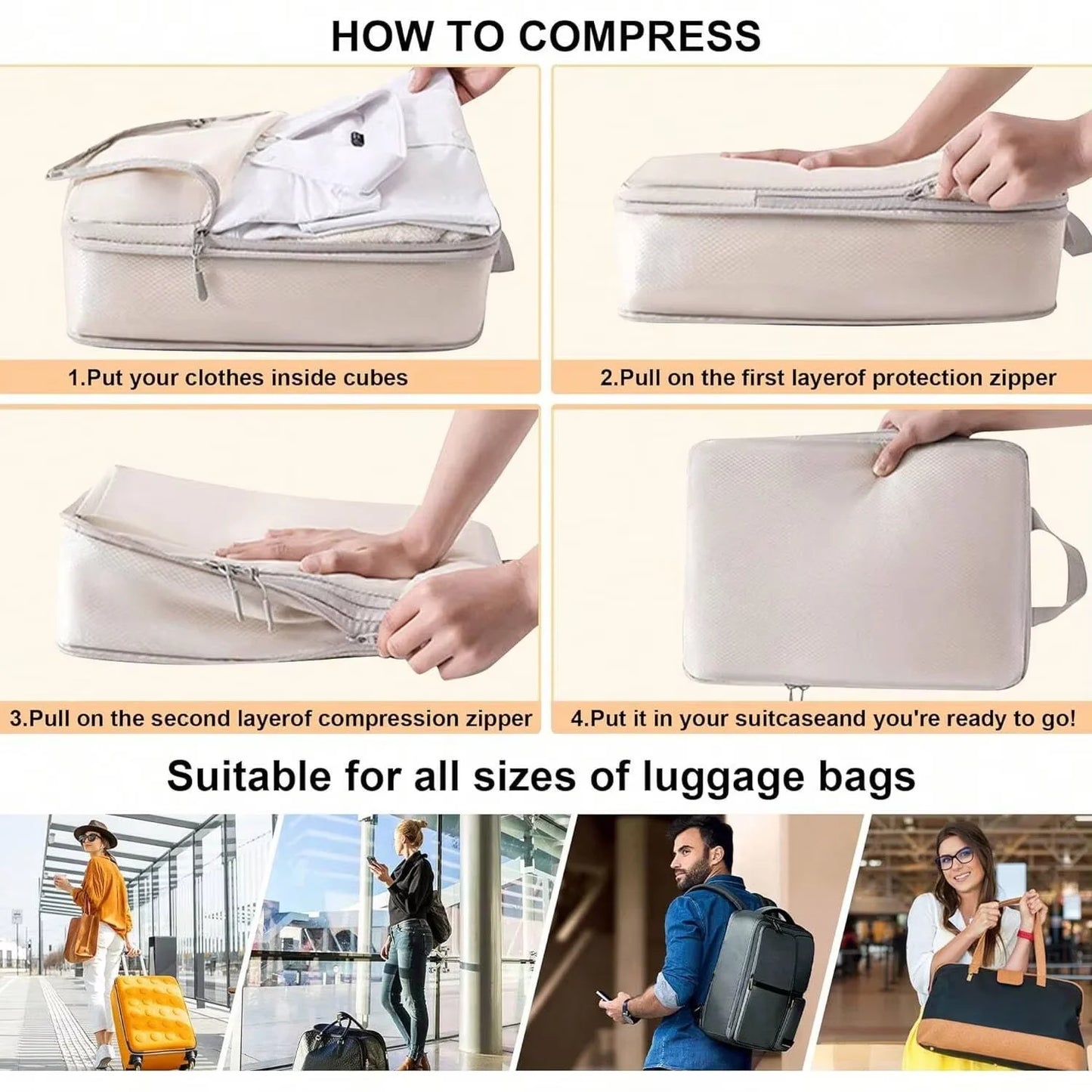 HOW TO COMPRESS

1.Put your clothes inside cubes

2.Pull on the first layerof protection zipper

3.Pull on the second layerof compression zipper

4.Put it in your suitcaseand you're ready to go!

Suitable for all sizes of luggage bags